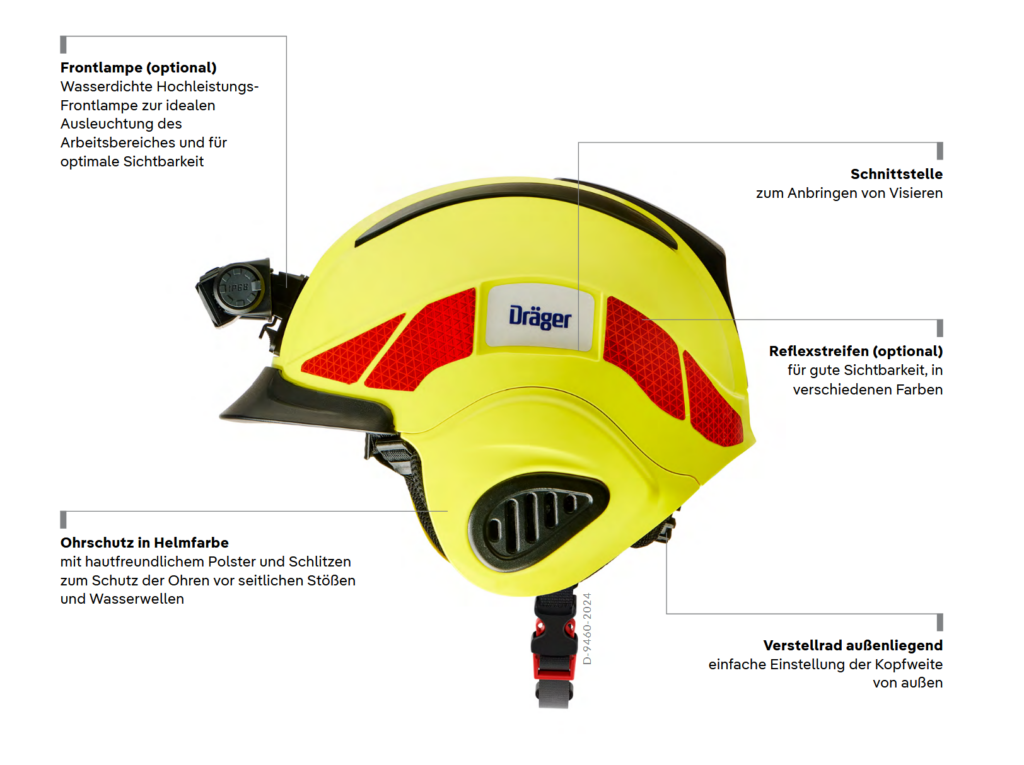 Frontlampe (optional)
Wasserdichte Hochleistungs-Frontlampe zur idealen Ausleuchtung des Arbeitsbereiches und für optimale Sichtbarkeit

Schnittstelle
zum Anbringen von Visieren

Dräger

Reflexstreifen (optional)
für gute Sichtbarkeit, in verschiedenen Farben

Ohrschutz in Helmfarbe
mit hautfreundlichem Polster und Schlitzen zum Schutz der Ohren vor seitlichen Stößen und Wasserwellen

D-9460-2024

Verstellrad außenliegend
einfache Einstellung der Kopfweite von außen